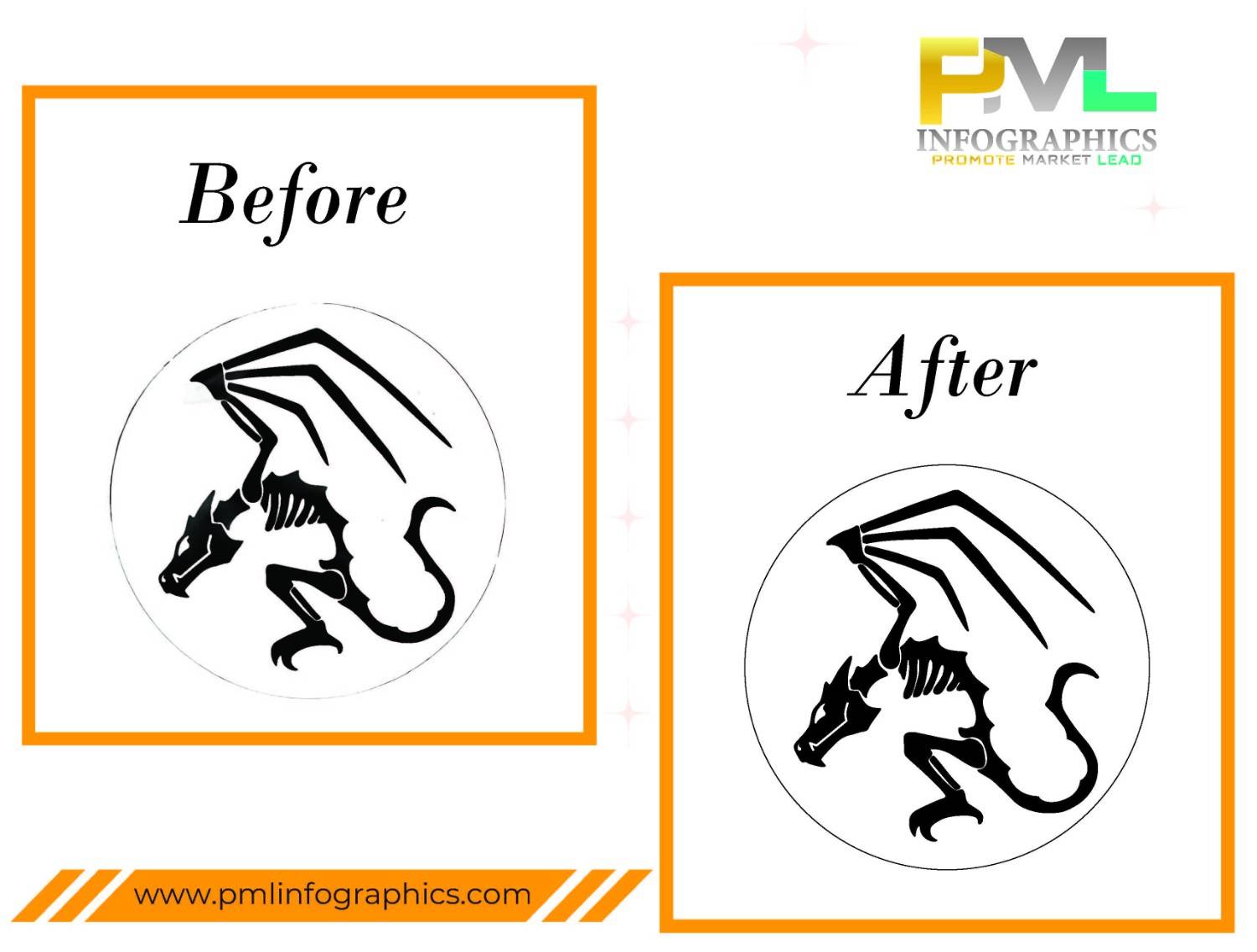 PML
INFOGRAPHICS
PROMOTE MARKET LEAD

Before

After

www.pmlinfographics.com