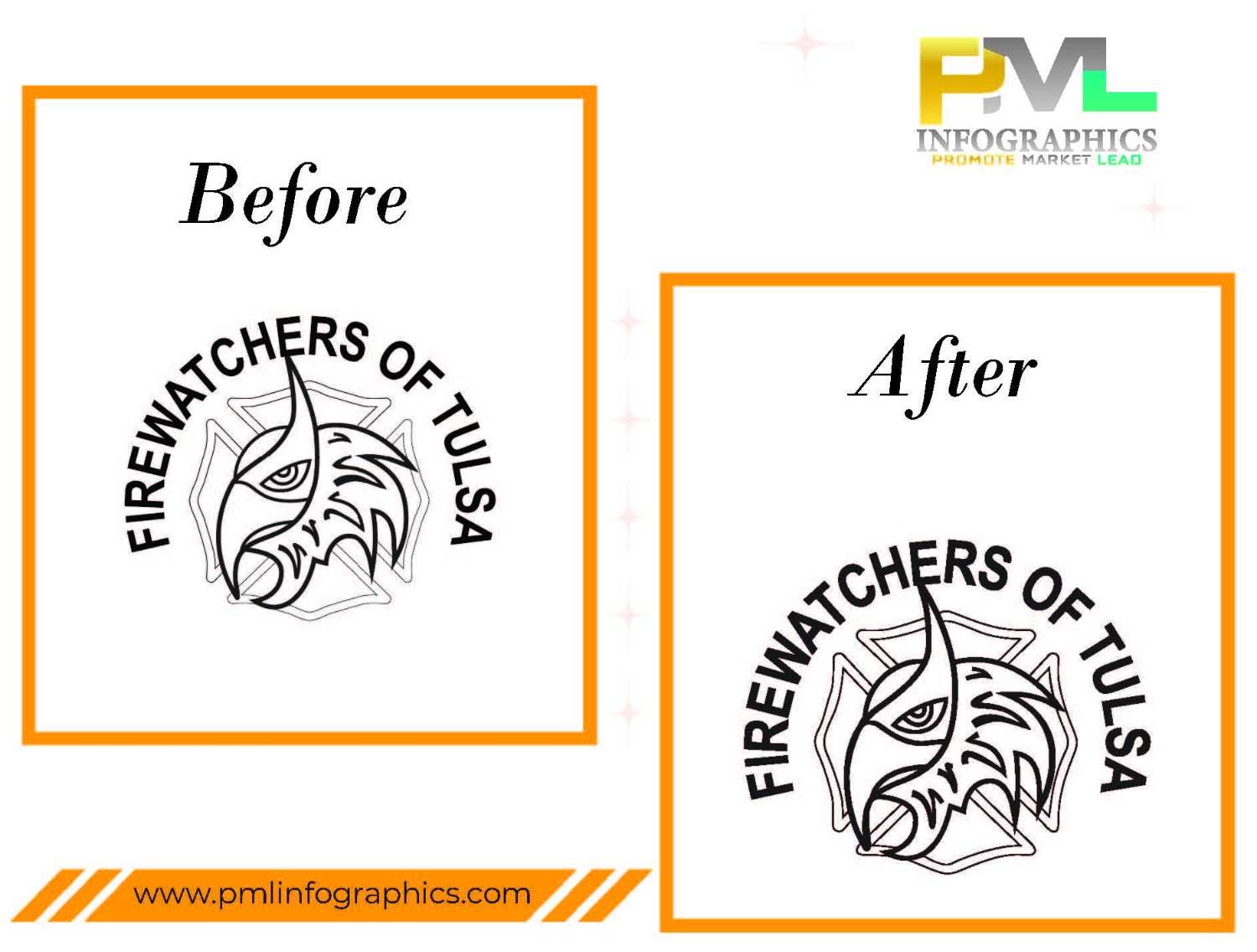 PML
INFOGRAPHICS
PROMOTE MARKET LEAD

Before

FIREWATCHERS OF TULSA

After

FIREWATCHERS OF TULSA

www.pmlinfographics.com