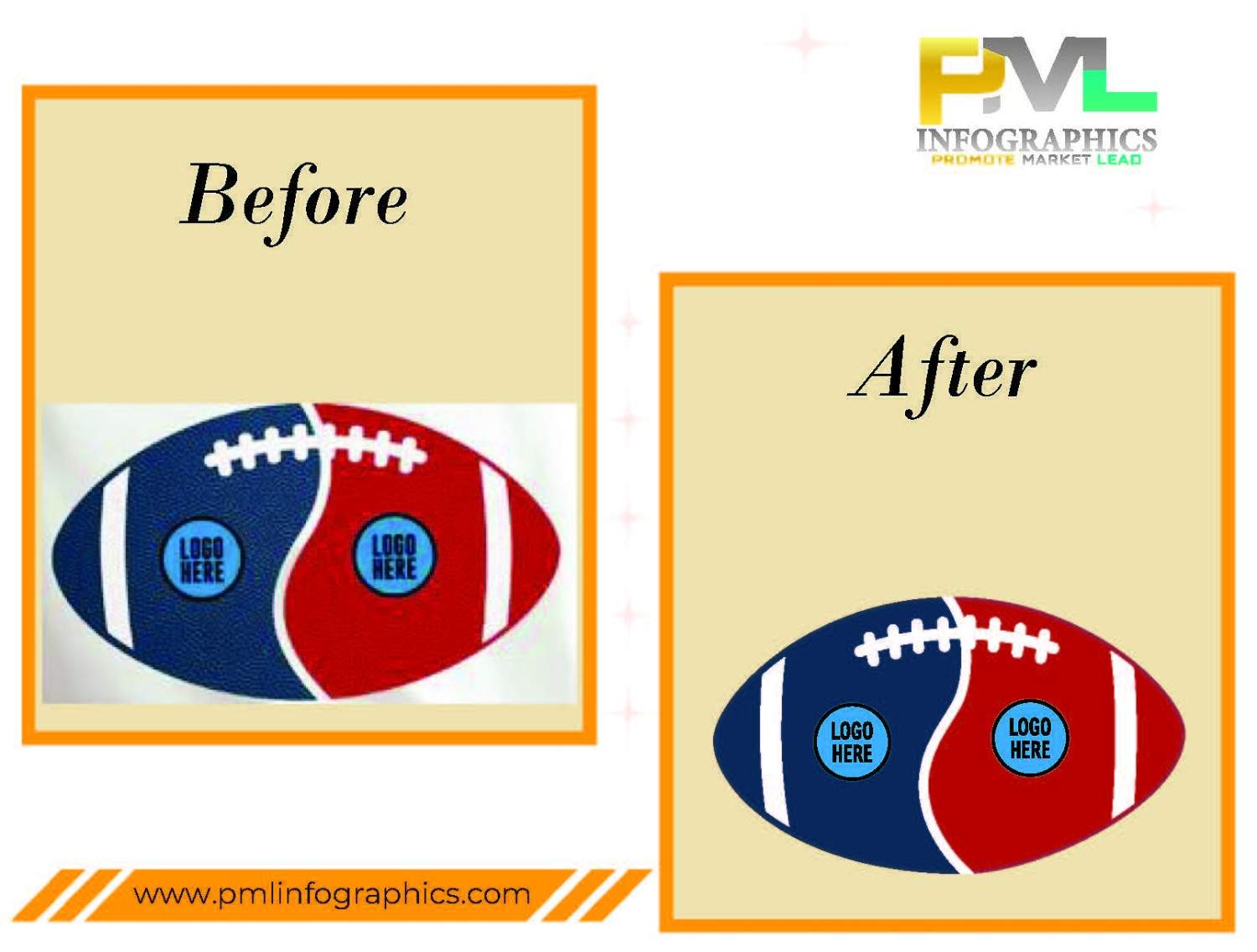 PML
INFOGRAPHICS
PROMOTE MARKET LEAD

Before

LOGO HERE
LOGO HERE

After

LOGO HERE
LOGO HERE

www.pmlinfographics.com