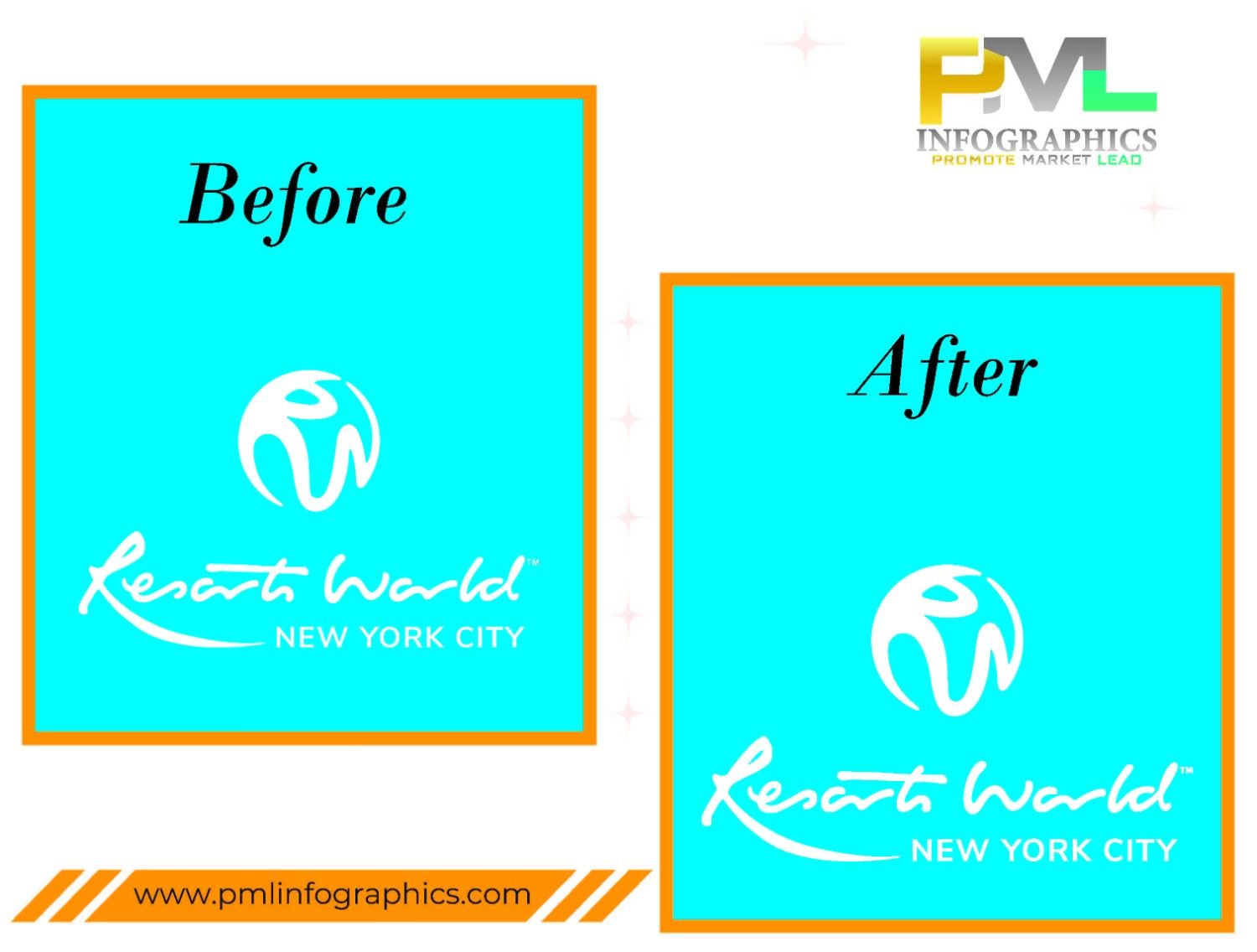 PML
INFOGRAPHICS
PROMOTE MARKET LEAD

Before

Resorts World™
NEW YORK CITY

After

Resorts World™
NEW YORK CITY

www.pmlinfographics.com