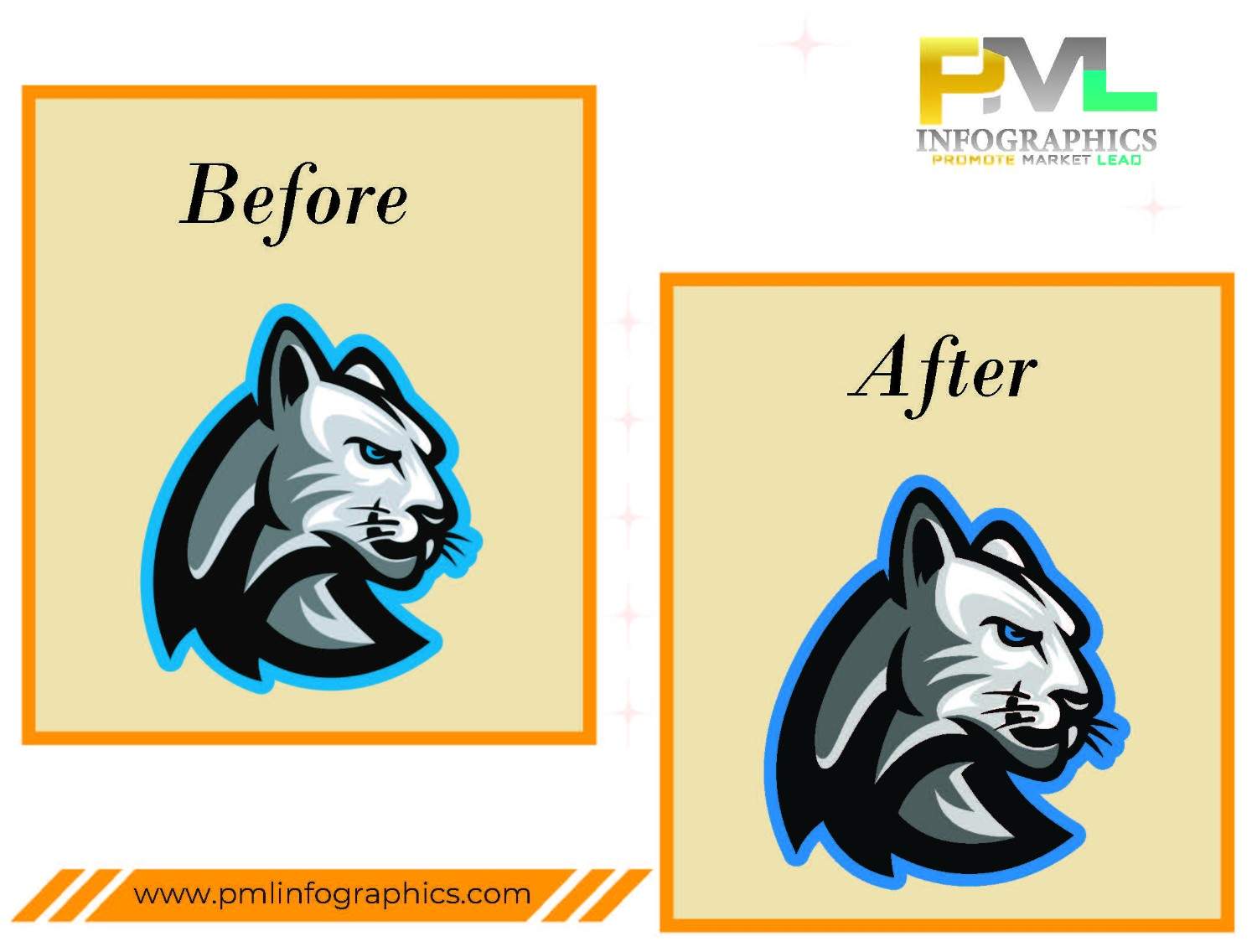 PML
INFOGRAPHICS
PROMOTE MARKET LEAD

Before

After

www.pmlinfographics.com