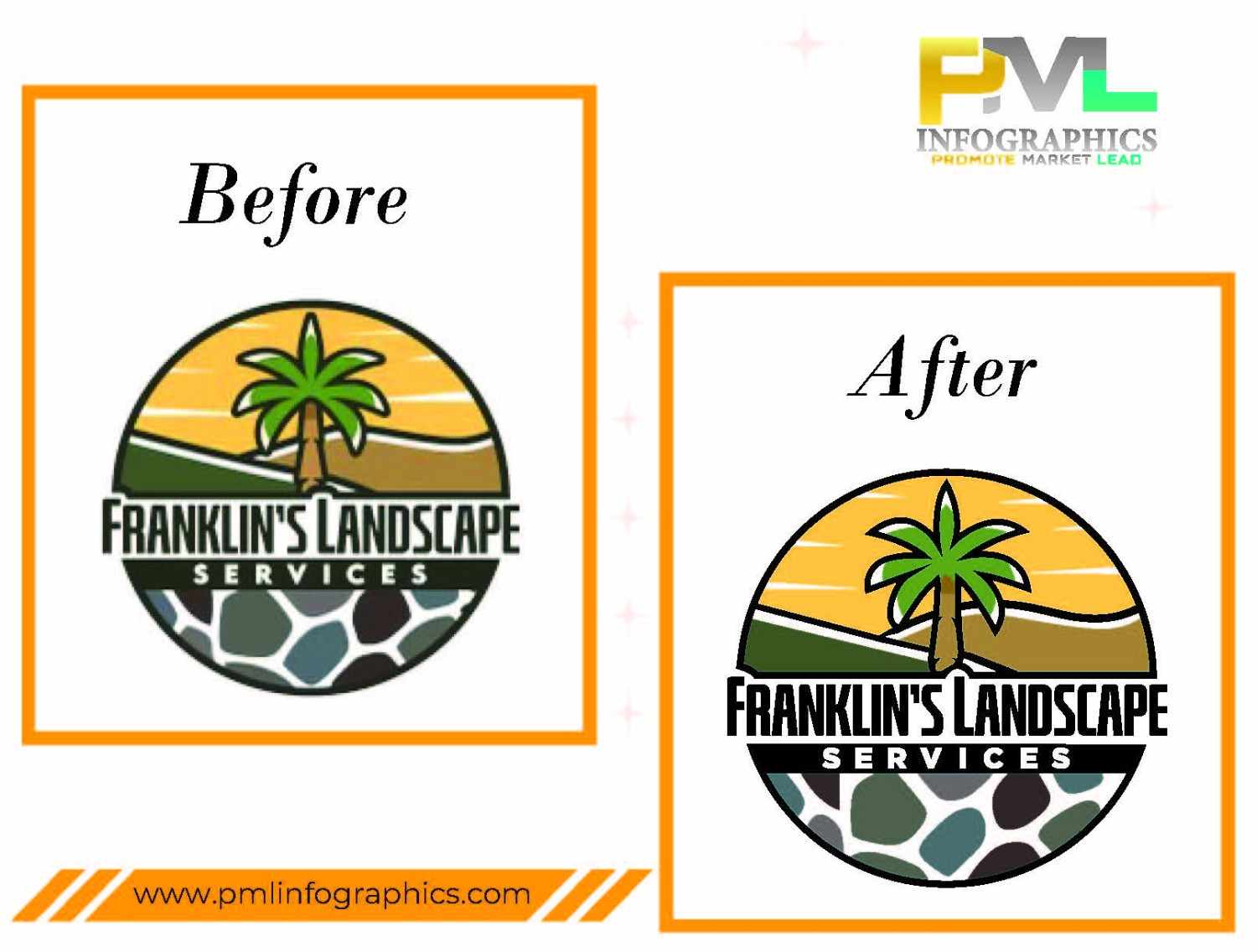 PML
INFOGRAPHICS
PROMOTE MARKET LEAD

Before

FRANKLIN'S LANDSCAPE
SERVICES

After

FRANKLIN'S LANDSCAPE
SERVICES

www.pmlinfographics.com