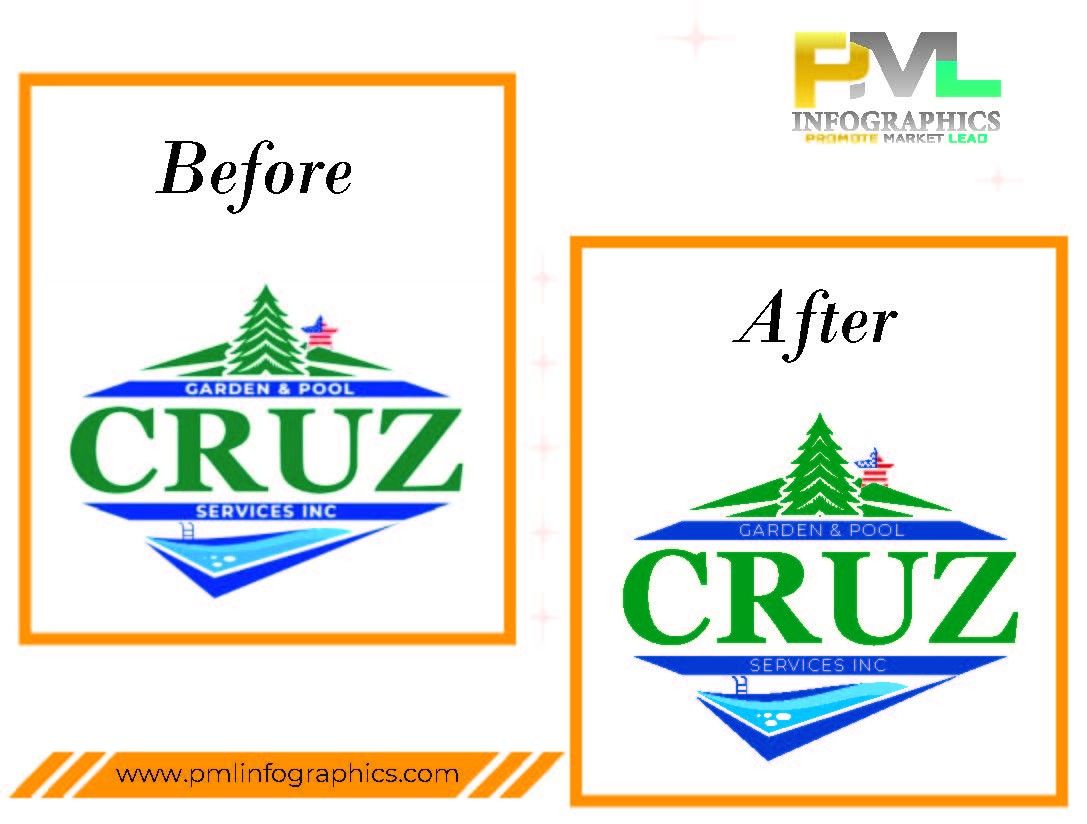 PML
INFOGRAPHICS
PROMOTE MARKET LEAD

Before

GARDEN & POOL
CRUZ
SERVICES INC

After

GARDEN & POOL
CRUZ
SERVICES INC

www.pmlinfographics.com