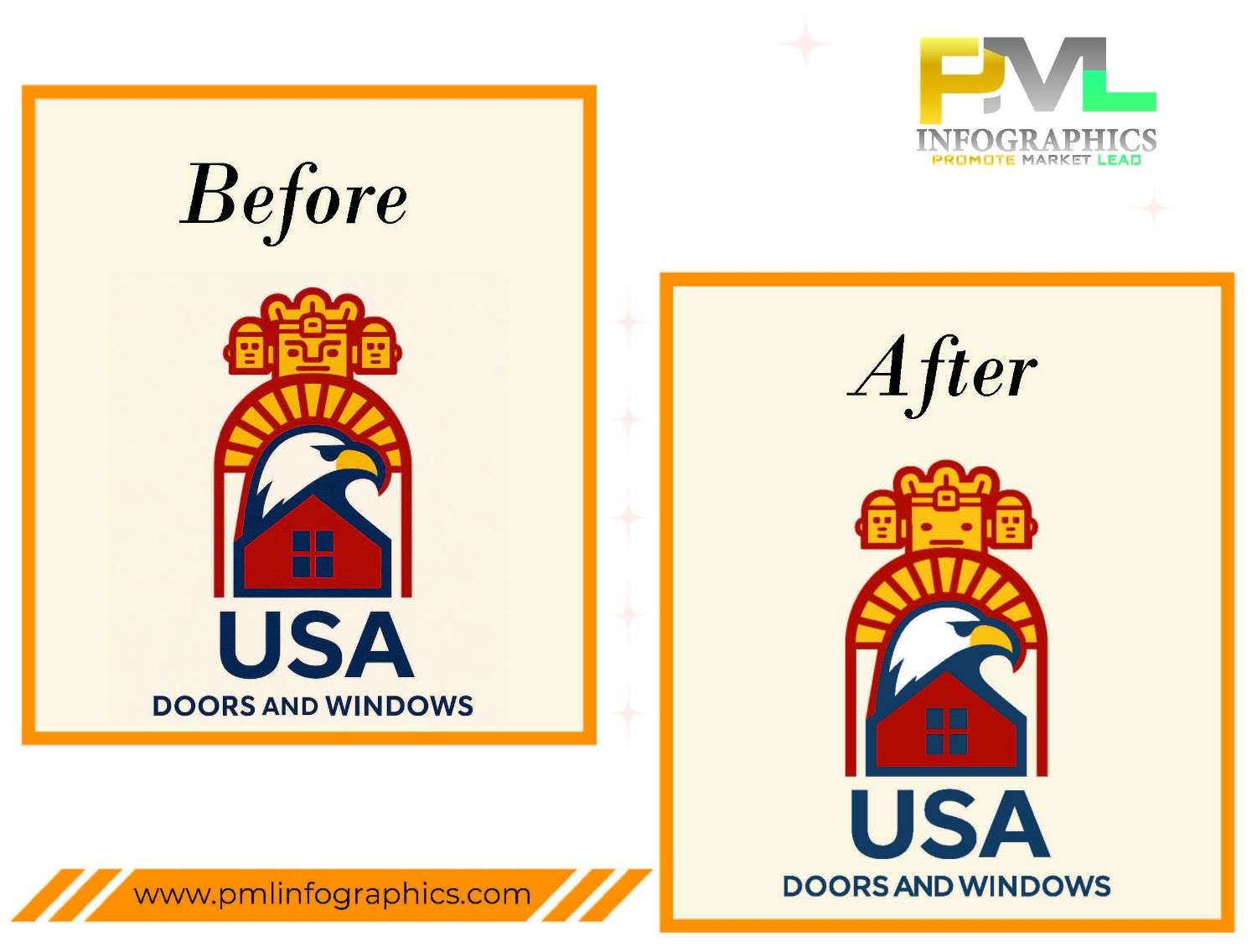 PML
INFOGRAPHICS
PROMOTE MARKET LEAD

Before

USA
DOORS AND WINDOWS

After

USA
DOORS AND WINDOWS

www.pmlinfographics.com