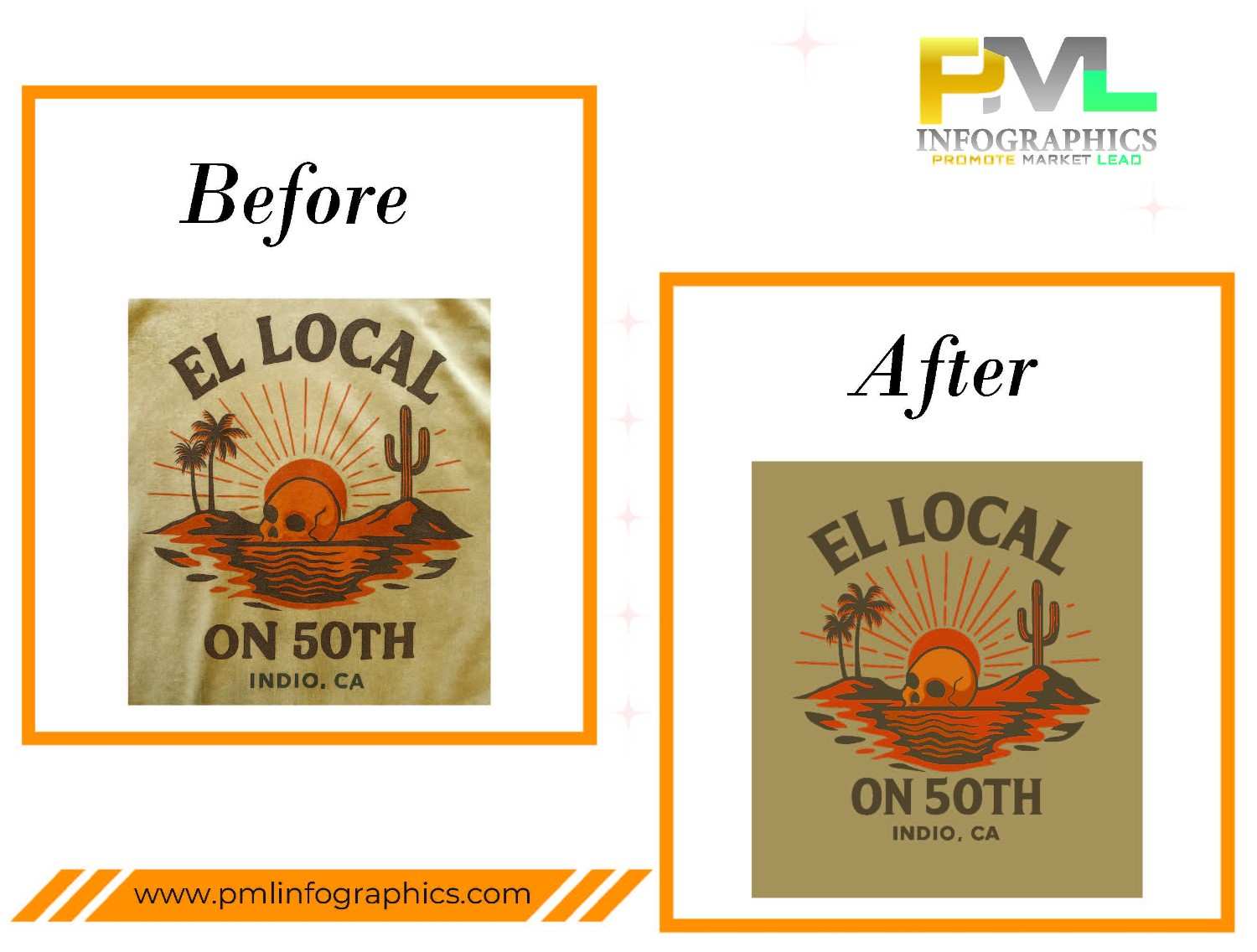 PML
INFOGRAPHICS
PROMOTE MARKET LEAD

Before

EL LOCAL
ON 50TH
INDIO, CA

After

EL LOCAL
ON 50TH
INDIO, CA

www.pmlinfographics.com