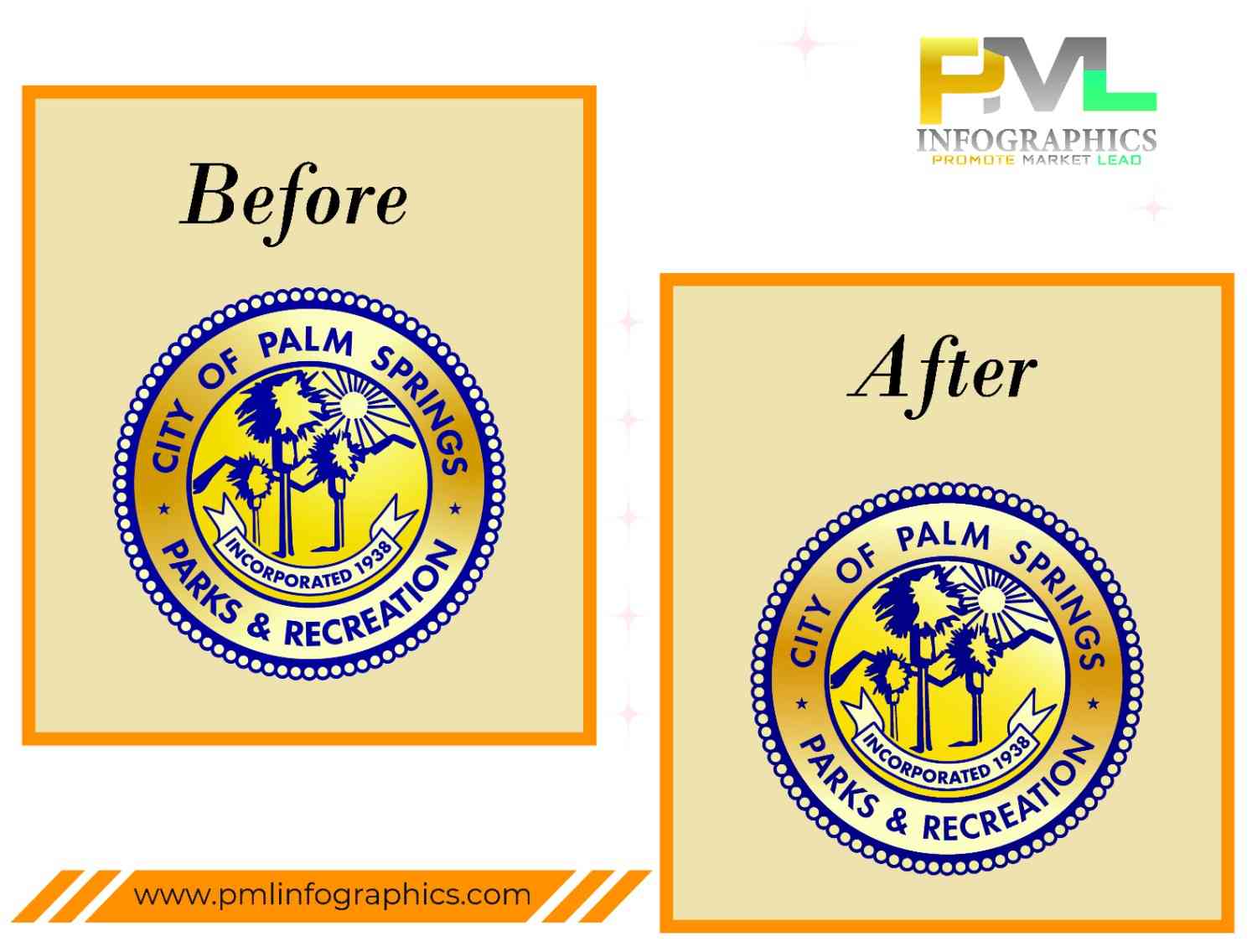 PML
INFOGRAPHICS
PROMOTE MARKET LEAD

Before

CITY OF PALM SPRINGS
INCORPORATED 1938
PARKS & RECREATION

After

CITY OF PALM SPRINGS
INCORPORATED 1938
PARKS & RECREATION

www.pmlinfographics.com