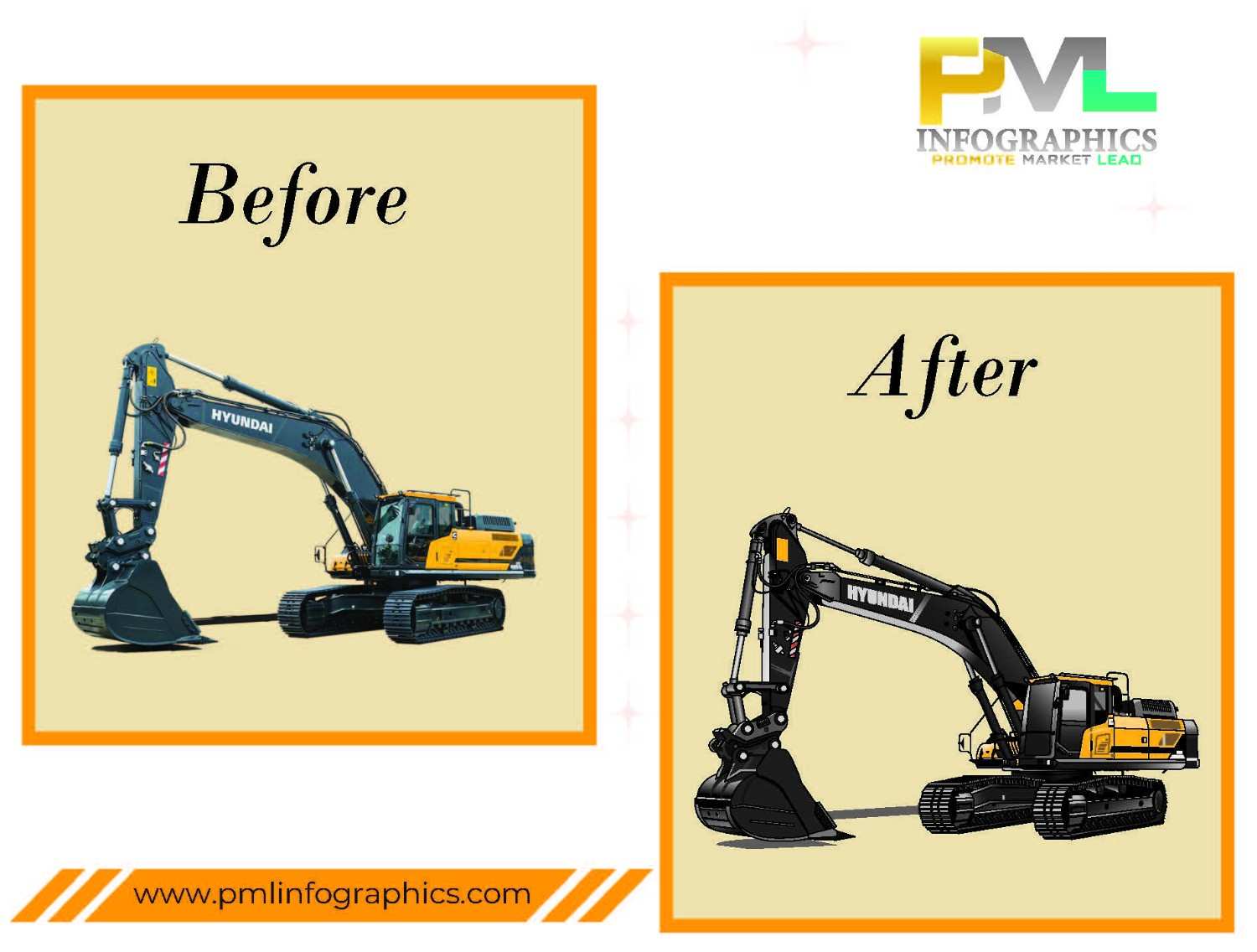 PML
INFOGRAPHICS
PROMOTE MARKET LEAD

Before

HYUNDAI

After

HYUNDAI

www.pmlinfographics.com