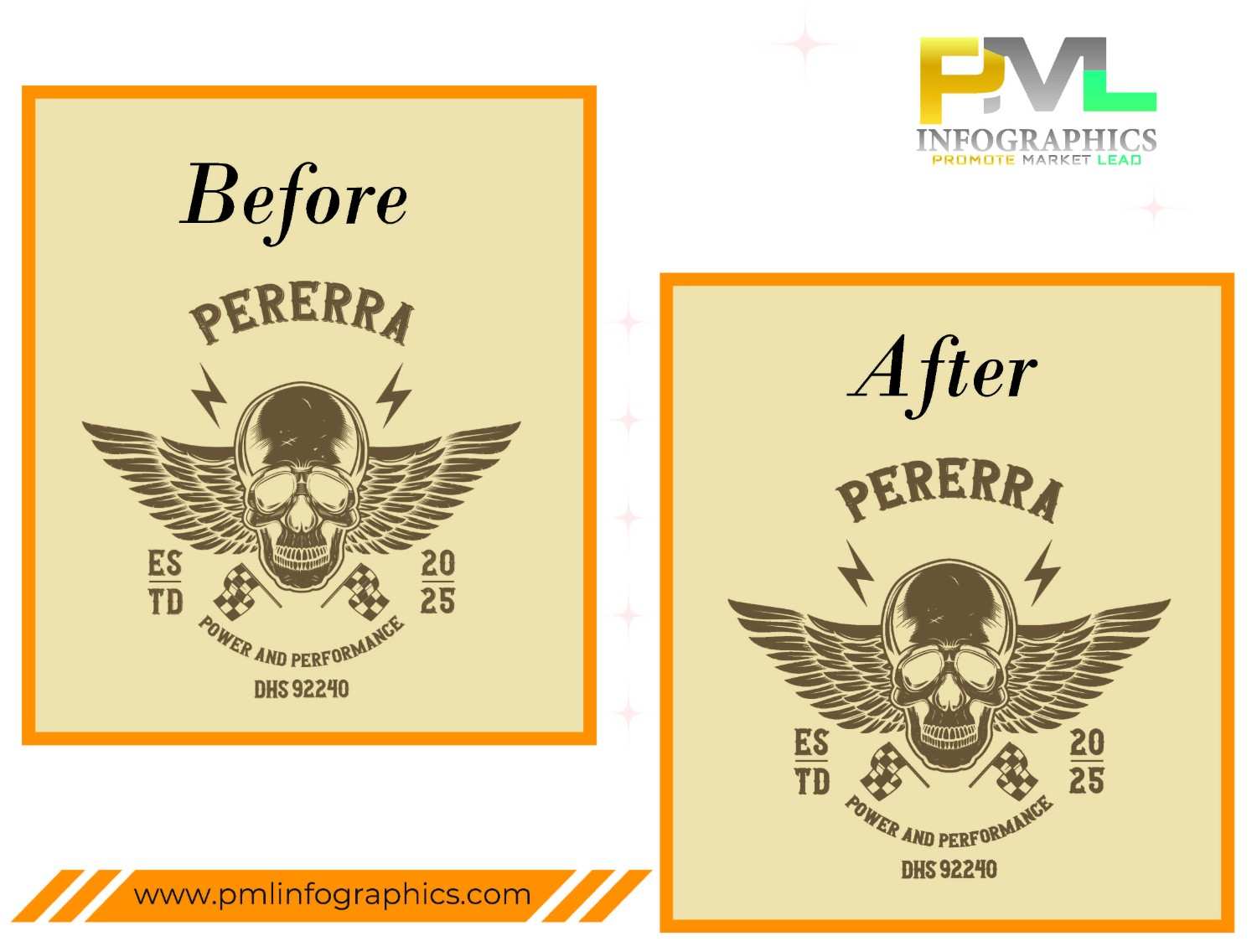 PML
INFOGRAPHICS
PROMOTE MARKET LEAD

Before

PERERRA
ES TD
20 25
POWER AND PERFORMANCE
DHS 92240

After

PERERRA
ES TD
20 25
POWER AND PERFORMANCE
DHS 92240

www.pmlinfographics.com