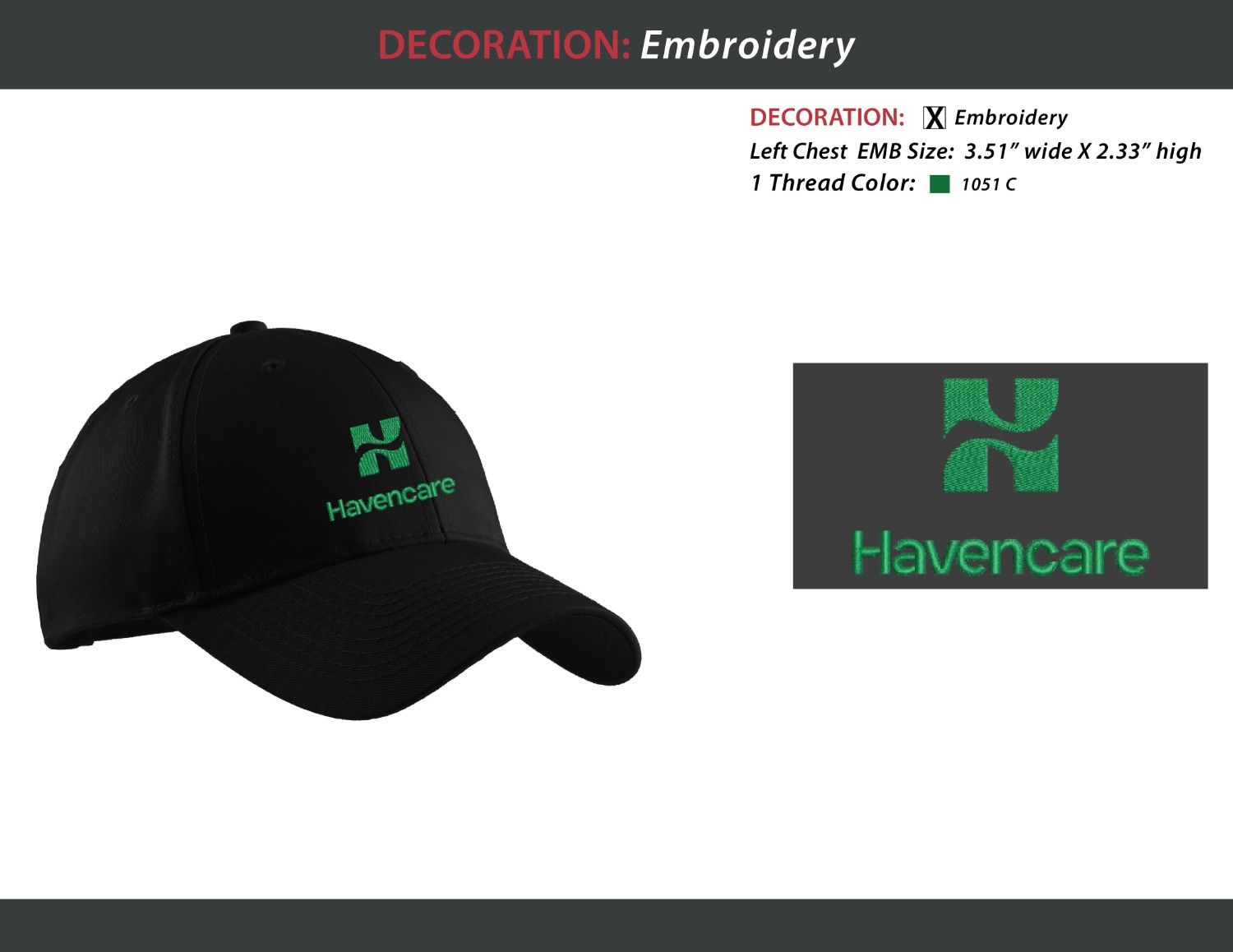 DECORATION: Embroidery

DECORATION: X Embroidery
Left Chest EMB Size: 3.51” wide X 2.33” high
1 Thread Color: 1051 C

Havencare

Havencare