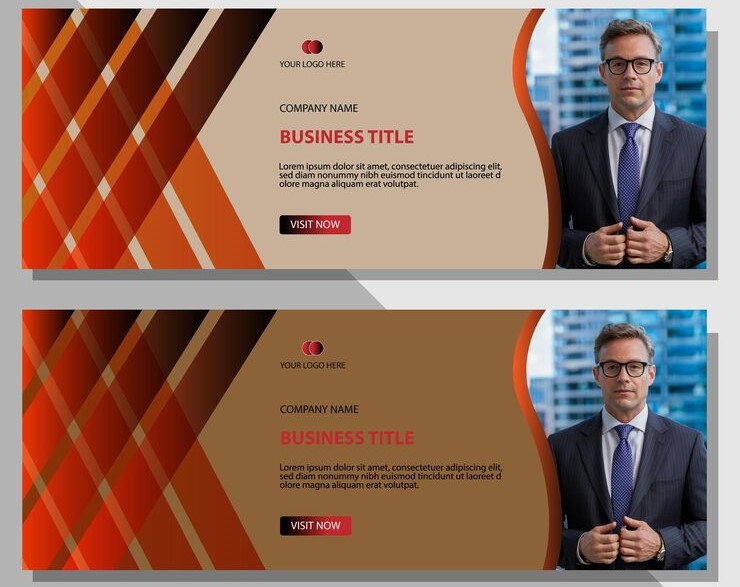 YOUR LOGO HERE

COMPANY NAME

BUSINESS TITLE

Lorem ipsum dolor sit amet, consectetuer adipiscing elit, sed diam nonummy nibh euismod tincidunt ut laoreet d olore magna aliquam erat volutpat.

VISIT NOW

YOUR LOGO HERE

COMPANY NAME

BUSINESS TITLE

Lorem ipsum dolor sit amet, consectetuer adipiscing elit, sed diam nonummy nibh euismod tincidunt ut laoreet d olore magna aliquam erat volutpat.

VISIT NOW