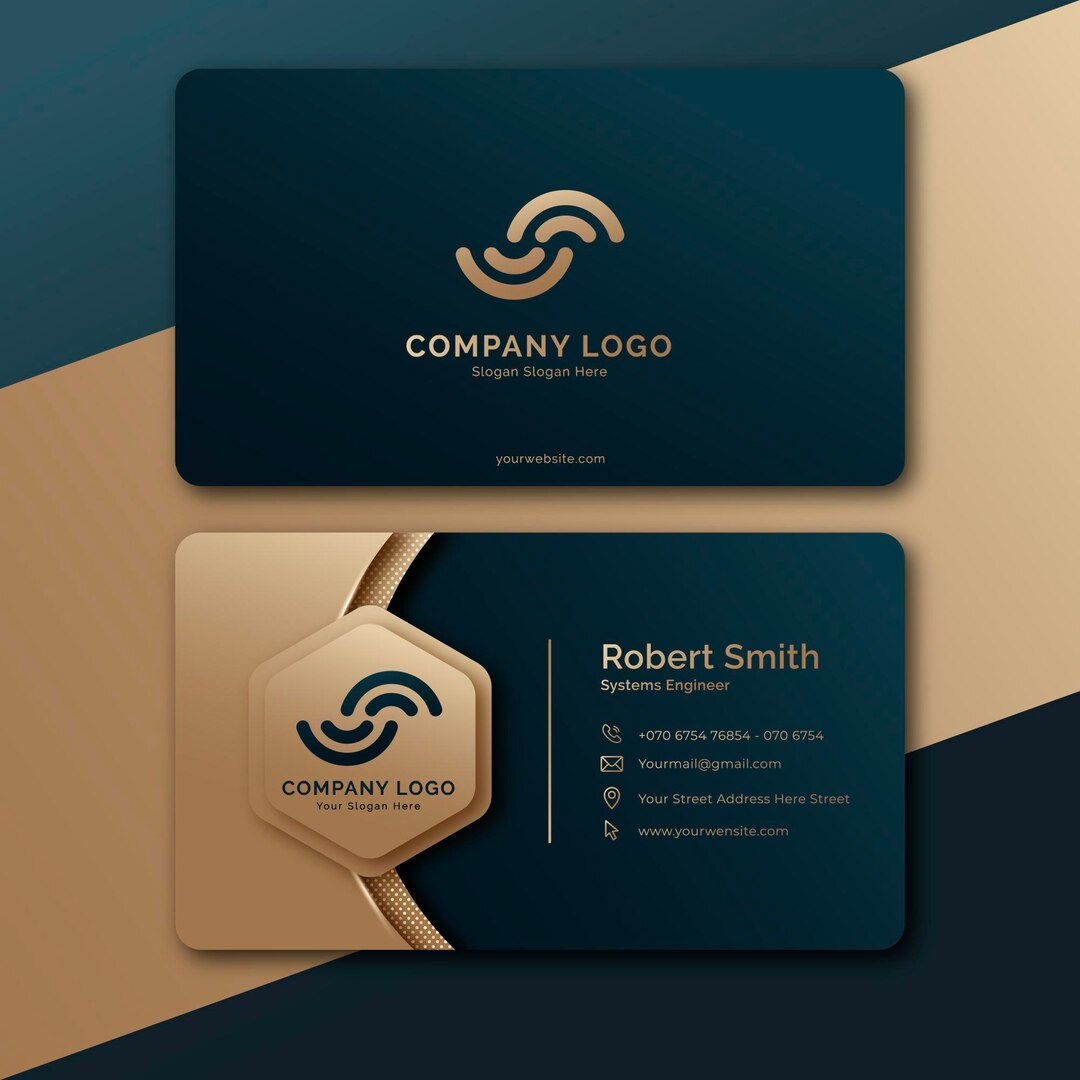 COMPANY LOGO
Slogan Slogan Here

yourwebsite.com

COMPANY LOGO
Your Slogan Here

Robert Smith
Systems Engineer

+070 6754 76854 - 070 6754
Yourmail@gmail.com
Your Street Address Here Street
www.yourwensite.com